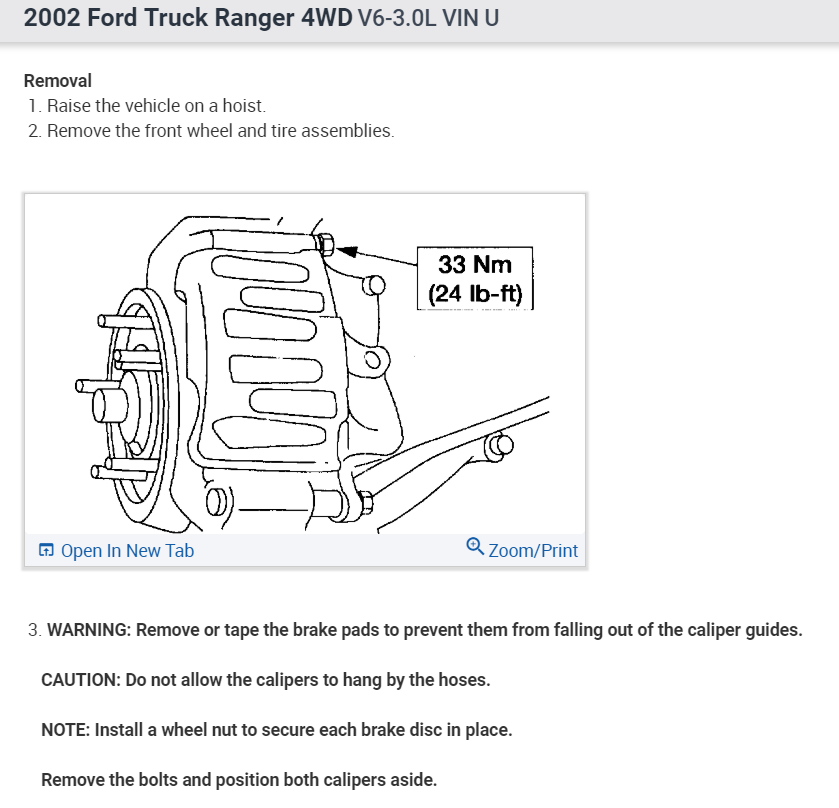 2002 Ford Truck Ranger 4WD V6-3.0L VIN U

Removal
1. Raise the vehicle on a hoist.
2. Remove the front wheel and tire assemblies.

33 Nm (24 lb-ft)

Open In New Tab

Zoom/Print

3. WARNING: Remove or tape the brake pads to prevent them from falling out of the caliper guides.

CAUTION: Do not allow the calipers to hang by the hoses.

NOTE: Install a wheel nut to secure each brake disc in place.

Remove the bolts and position both calipers aside.