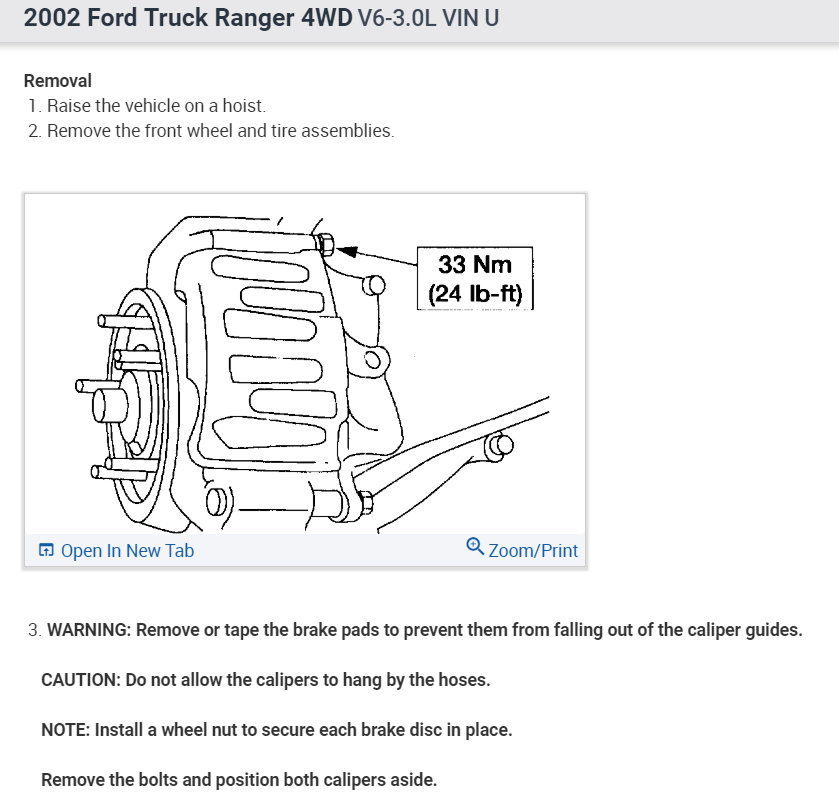 2002 Ford Truck Ranger 4WD V6-3.0L VIN U

Removal
1. Raise the vehicle on a hoist.
2. Remove the front wheel and tire assemblies.

33 Nm
(24 lb-ft)

Open In New Tab
Zoom/Print

3. WARNING: Remove or tape the brake pads to prevent them from falling out of the caliper guides.

CAUTION: Do not allow the calipers to hang by the hoses.

NOTE: Install a wheel nut to secure each brake disc in place.

Remove the bolts and position both calipers aside.