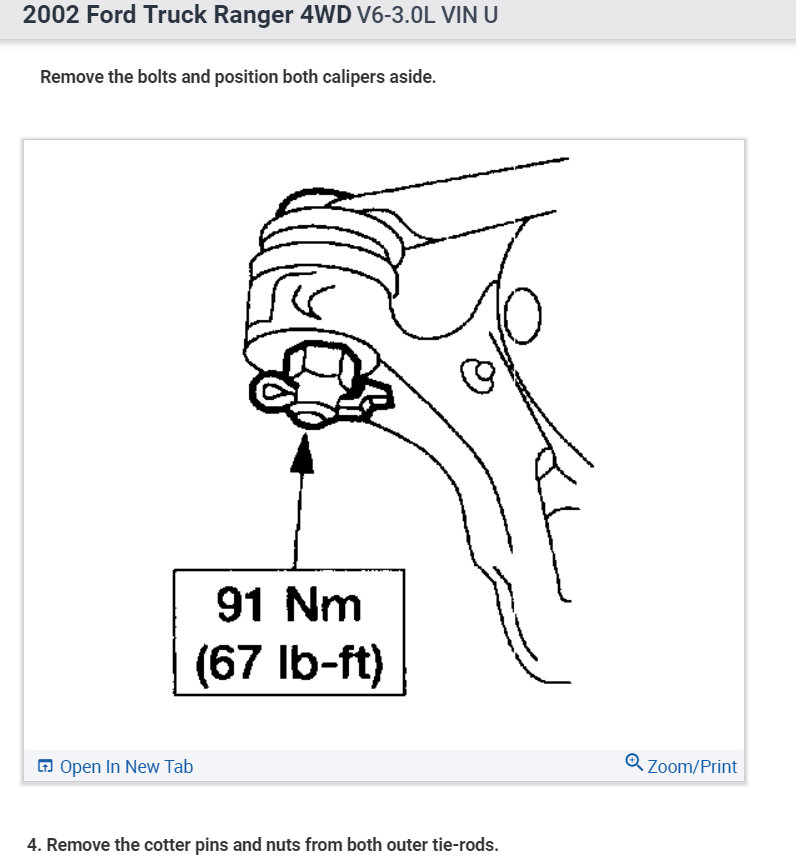 2002 Ford Truck Ranger 4WD V6-3.0L VIN U

Remove the bolts and position both calipers aside.

91 Nm
(67 lb-ft)

Open In New Tab

Zoom/Print

4. Remove the cotter pins and nuts from both outer tie-rods.