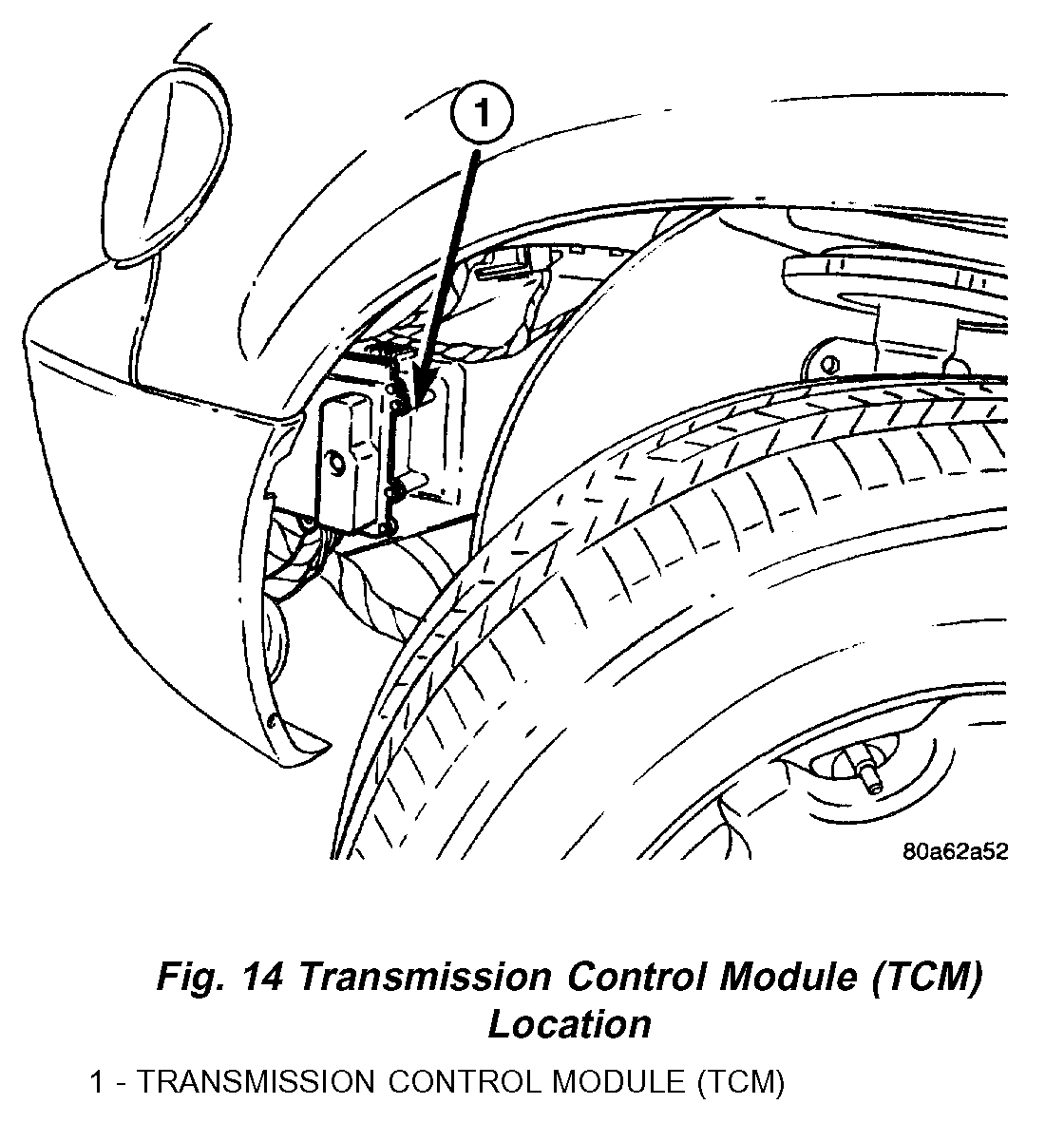 1

80a62a52

Fig. 14 Transmission Control Module (TCM) Location

1 - TRANSMISSION CONTROL MODULE (TCM)