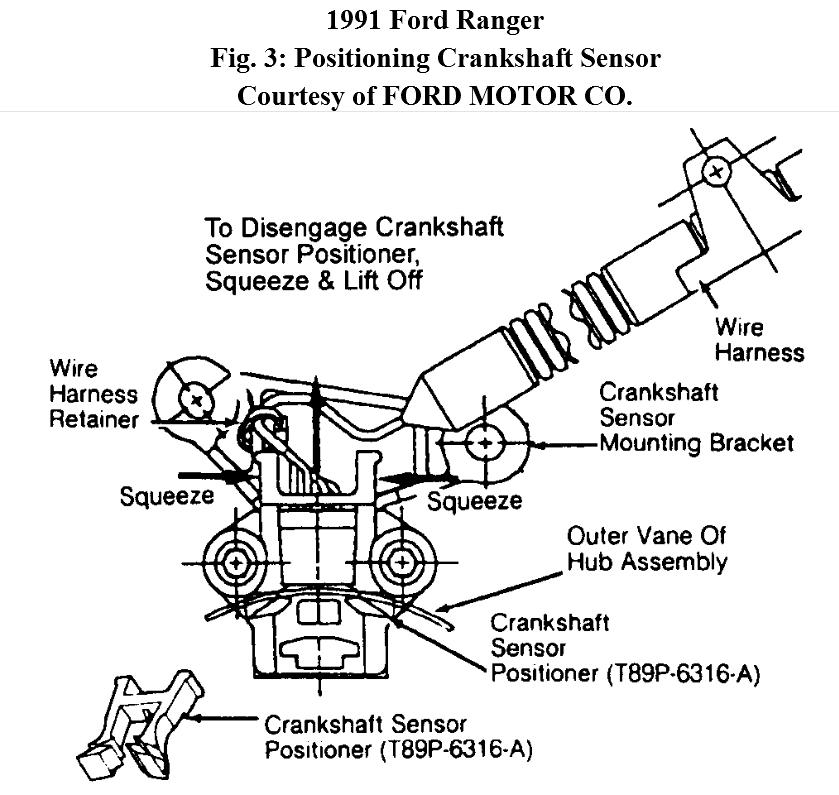 1991 Ford Ranger
Fig. 3: Positioning Crankshaft Sensor
Courtesy of FORD MOTOR CO.

To Disengage Crankshaft Sensor Positioner, Squeeze & Lift Off

Wire Harness

Wire Harness Retainer

Crankshaft Sensor Mounting Bracket

Squeeze

Squeeze

Outer Vane Of Hub Assembly

Crankshaft Sensor Positioner (T89P-6316-A)

Crankshaft Sensor Positioner (T89P-6316-A)