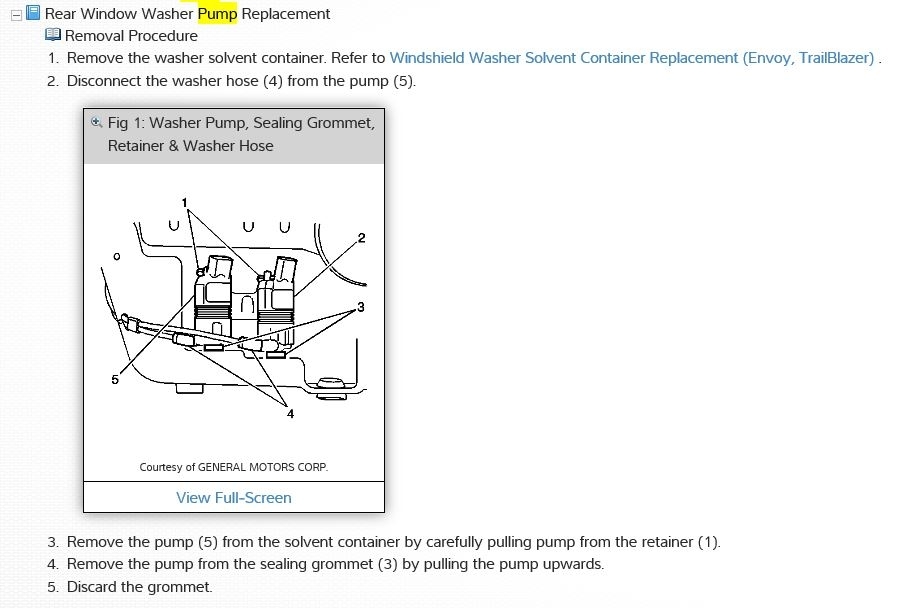 Rear Window Washer Pump Replacement

Removal Procedure

1. Remove the washer solvent container. Refer to Windshield Washer Solvent Container Replacement (Envoy, TrailBlazer) .
2. Disconnect the washer hose (4) from the pump (5).

Fig 1: Washer Pump, Sealing Grommet, Retainer & Washer Hose

1
2
3
4
5

Courtesy of GENERAL MOTORS CORP.

View Full-Screen

3. Remove the pump (5) from the solvent container by carefully pulling pump from the retainer (1).
4. Remove the pump from the sealing grommet (3) by pulling the pump upwards.
5. Discard the grommet.