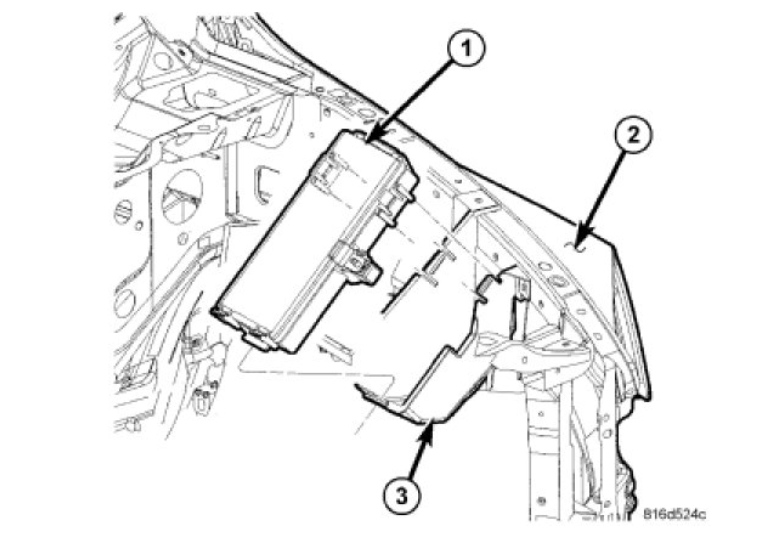 1
2
3
816d524c