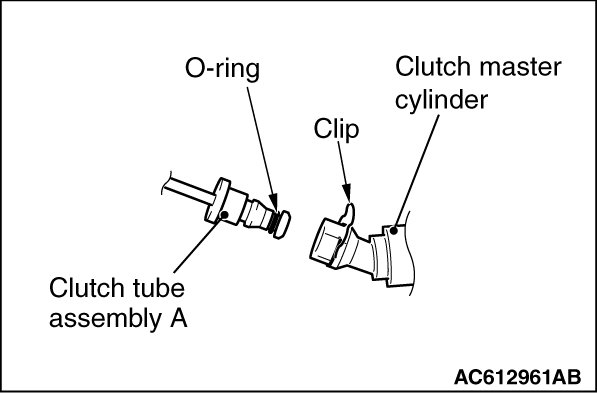 O-ring

Clutch master cylinder

Clip

Clutch tube assembly A

AC612961AB