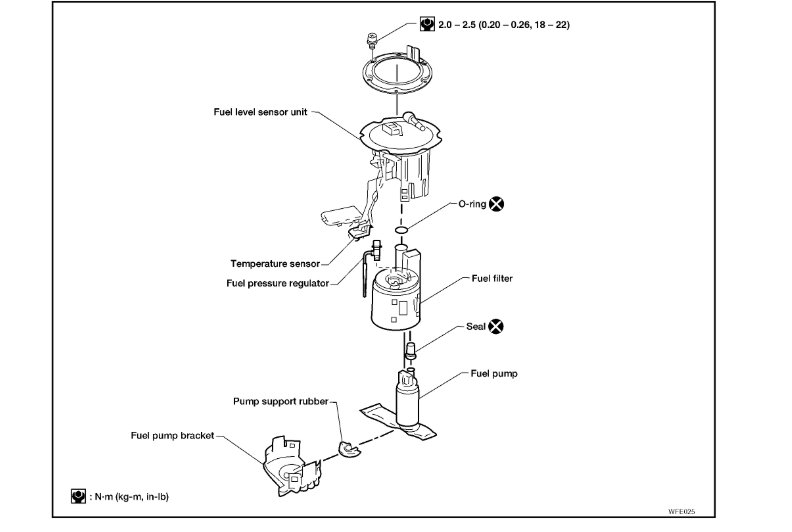 2.0 – 2.5 (0.20 – 0.26, 18 – 22)

Fuel level sensor unit

O-ring

Temperature sensor

Fuel pressure regulator

Fuel filter

Seal

Fuel pump

Pump support rubber

Fuel pump bracket

: N·m (kg-m, in-lb)

WFE025