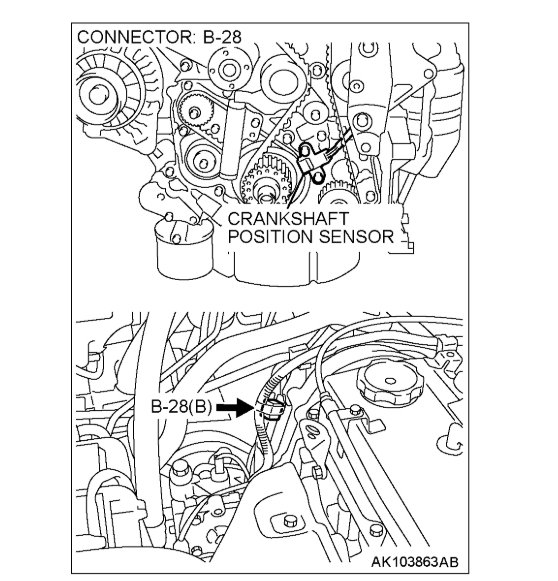 CONNECTOR: B-28

CRANKSHAFT POSITION SENSOR

B-28(B)

AK103863AB