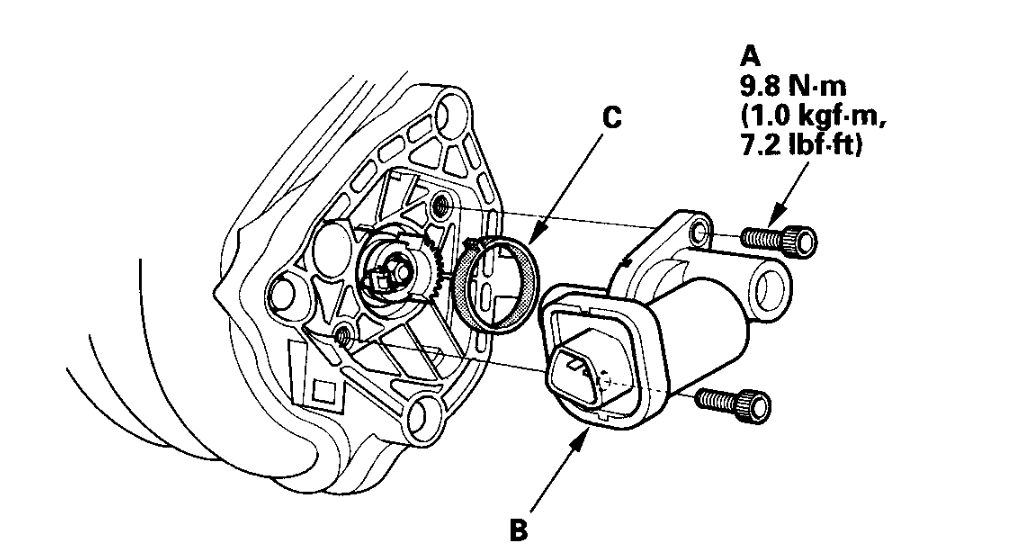 A
9.8 N·m
(1.0 kgf·m,
7.2 lbf·ft)

C

B