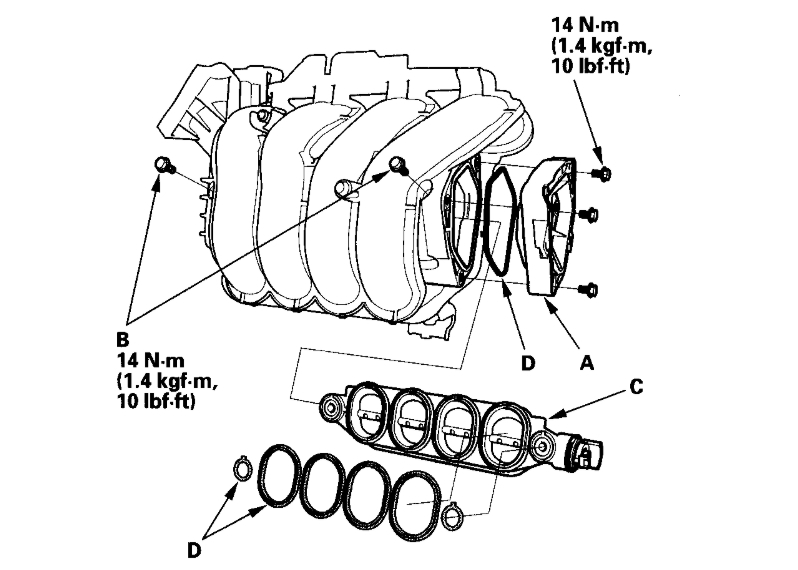 14 N·m
(1.4 kgf·m,
10 lbf·ft)

B
14 N·m
(1.4 kgf·m,
10 lbf·ft)

D

A

C

D