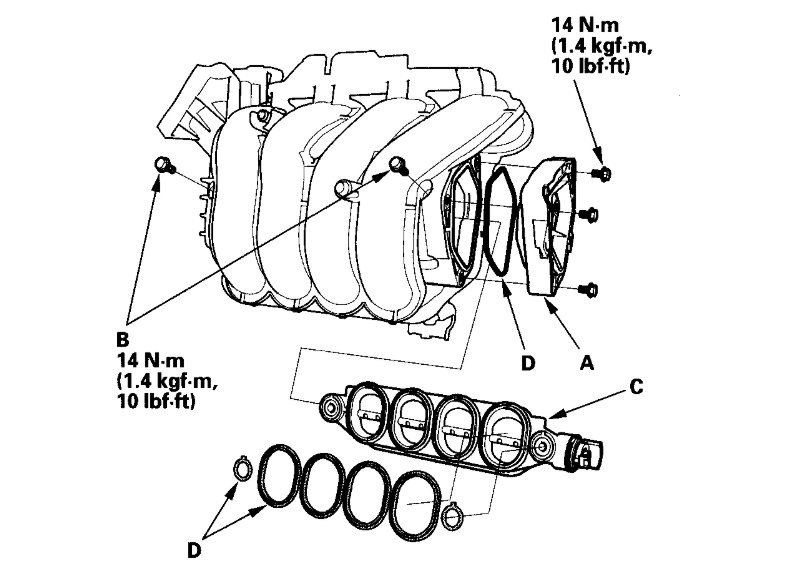 14 N·m
(1.4 kgf·m,
10 lbf·ft)

B
14 N·m
(1.4 kgf·m,
10 lbf·ft)

D

A

C

D