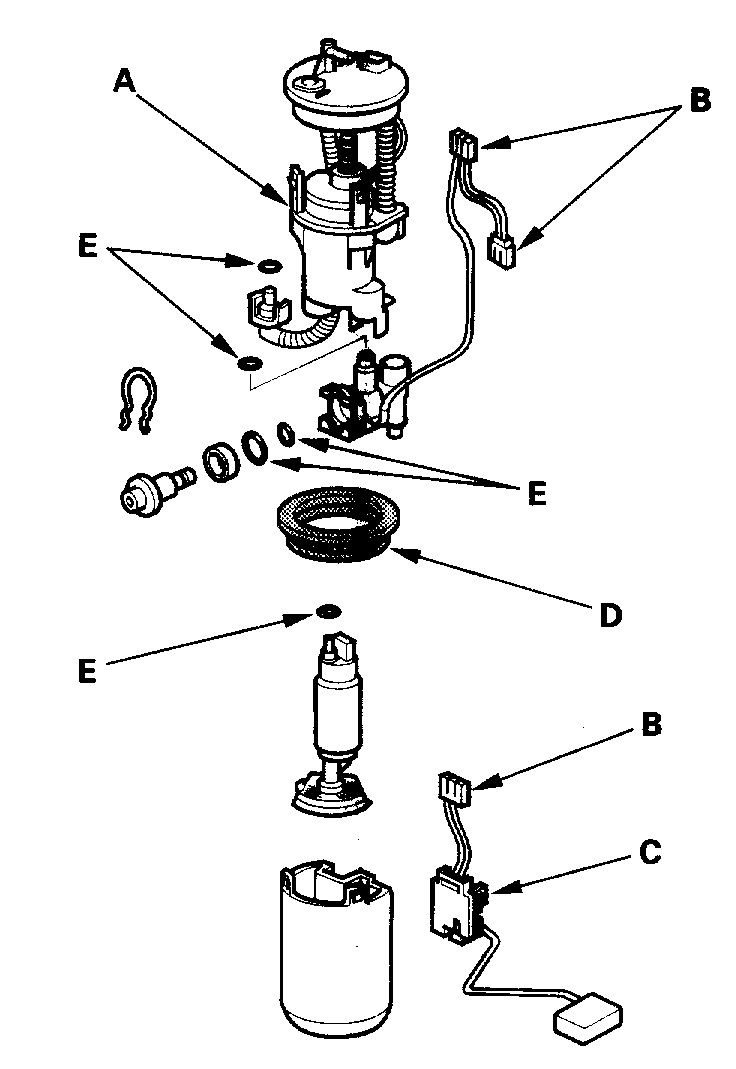 A
B
E
E
D
E
B
C