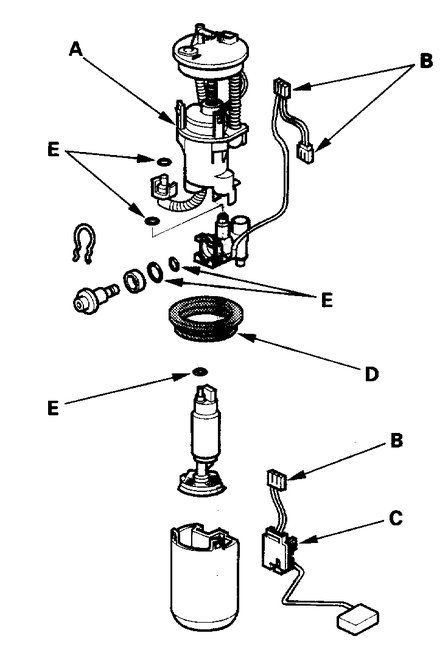 A
B
E
E
D
E
B
C