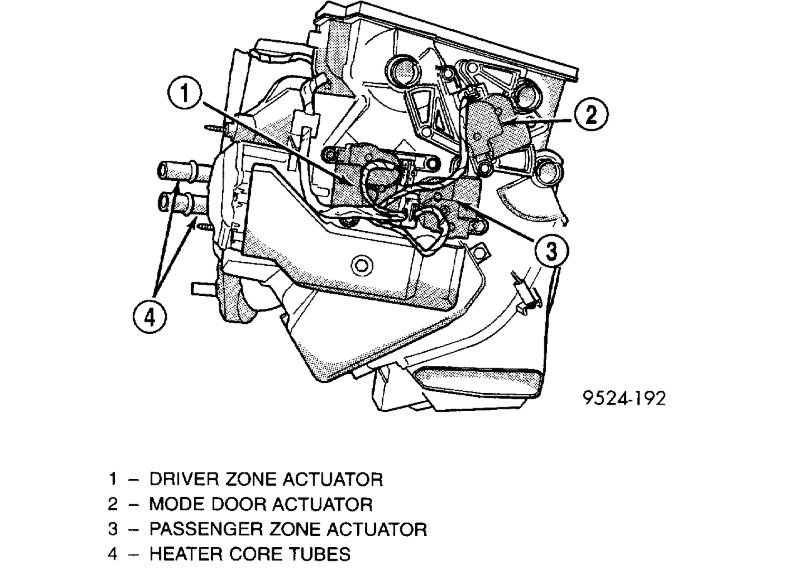 1
2
3
4
9524-192

1 – DRIVER ZONE ACTUATOR
2 – MODE DOOR ACTUATOR
3 – PASSENGER ZONE ACTUATOR
4 – HEATER CORE TUBES