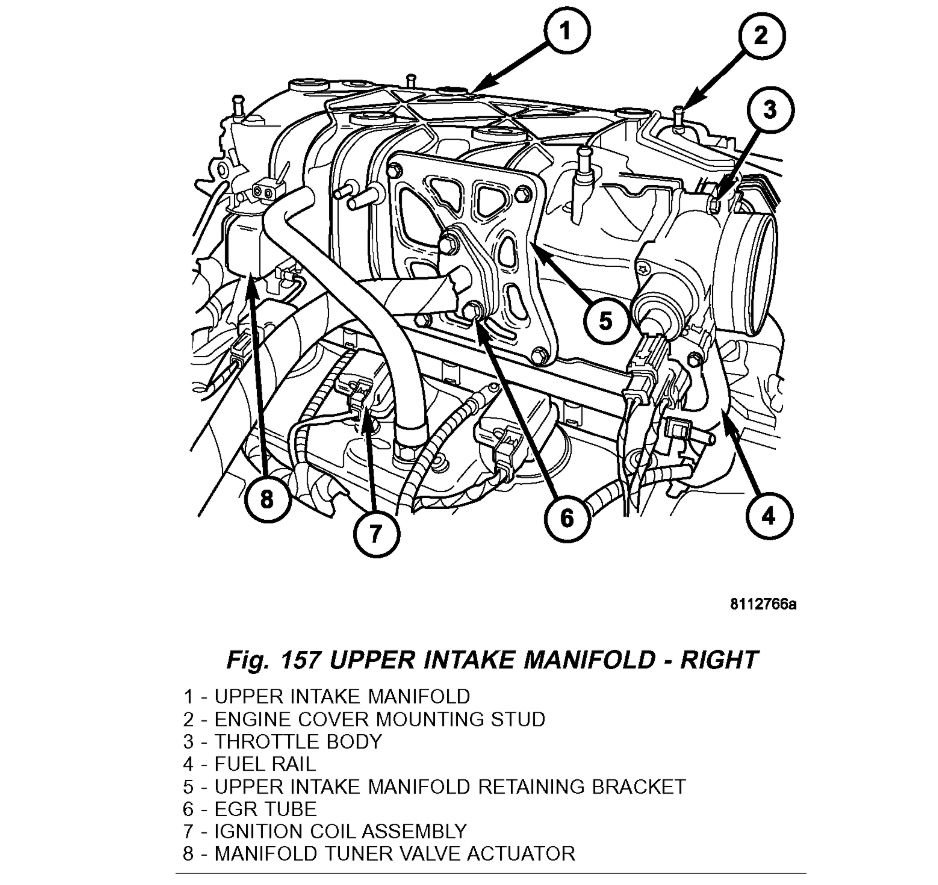 1
2
3
5
8
7
6
4

8112766a

Fig. 157 UPPER INTAKE MANIFOLD - RIGHT

1 - UPPER INTAKE MANIFOLD
2 - ENGINE COVER MOUNTING STUD
3 - THROTTLE BODY
4 - FUEL RAIL
5 - UPPER INTAKE MANIFOLD RETAINING BRACKET
6 - EGR TUBE
7 - IGNITION COIL ASSEMBLY
8 - MANIFOLD TUNER VALVE ACTUATOR