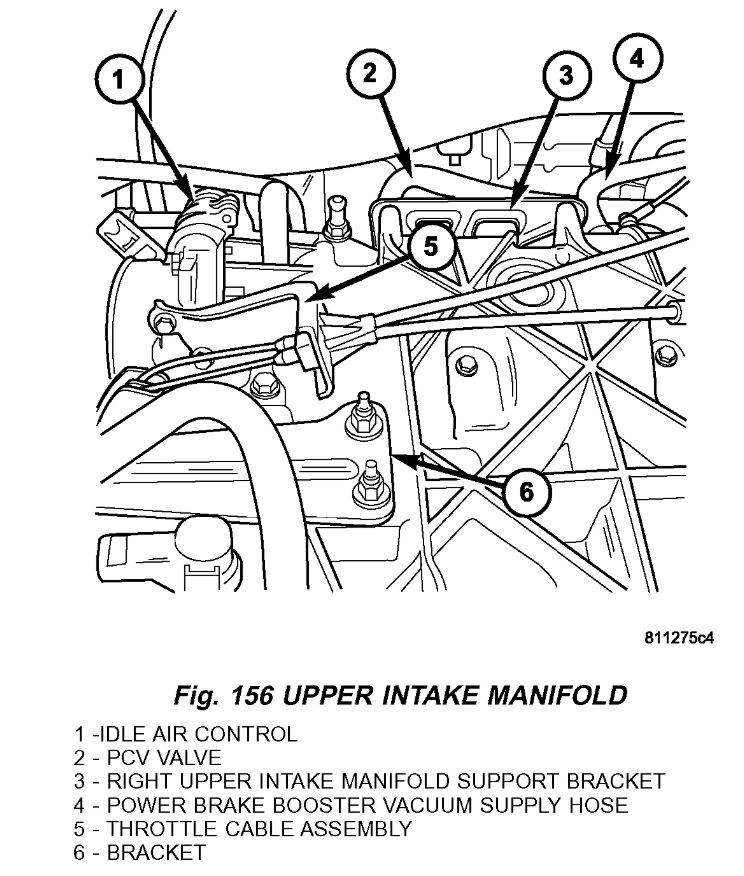 1
2
3
4
5
6

811275c4

Fig. 156 UPPER INTAKE MANIFOLD

1 -IDLE AIR CONTROL
2 - PCV VALVE
3 - RIGHT UPPER INTAKE MANIFOLD SUPPORT BRACKET
4 - POWER BRAKE BOOSTER VACUUM SUPPLY HOSE
5 - THROTTLE CABLE ASSEMBLY
6 - BRACKET