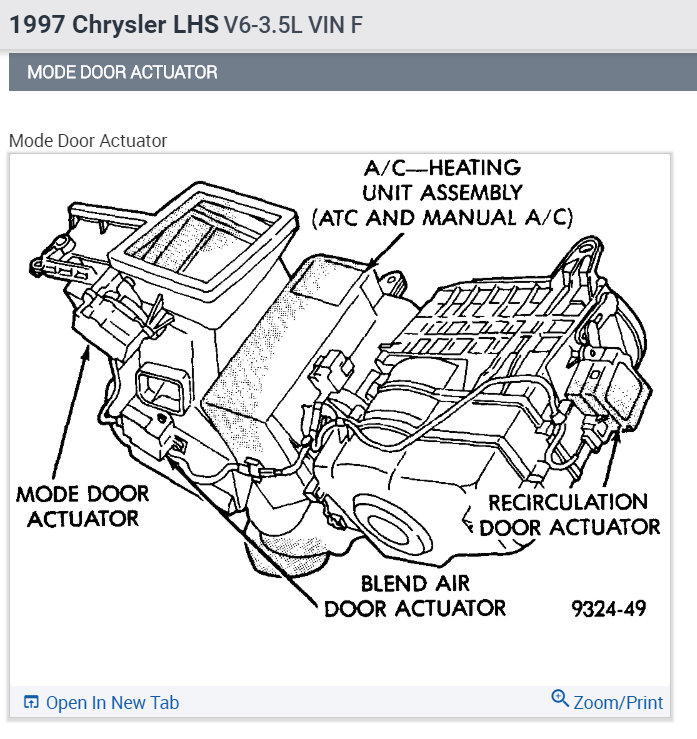 1997 Chrysler LHS V6-3.5L VIN F

MODE DOOR ACTUATOR

Mode Door Actuator

A/C—HEATING UNIT ASSEMBLY (ATC AND MANUAL A/C)

MODE DOOR ACTUATOR

RECIRCULATION DOOR ACTUATOR

BLEND AIR DOOR ACTUATOR

9324-49

Open In New Tab

Zoom/Print