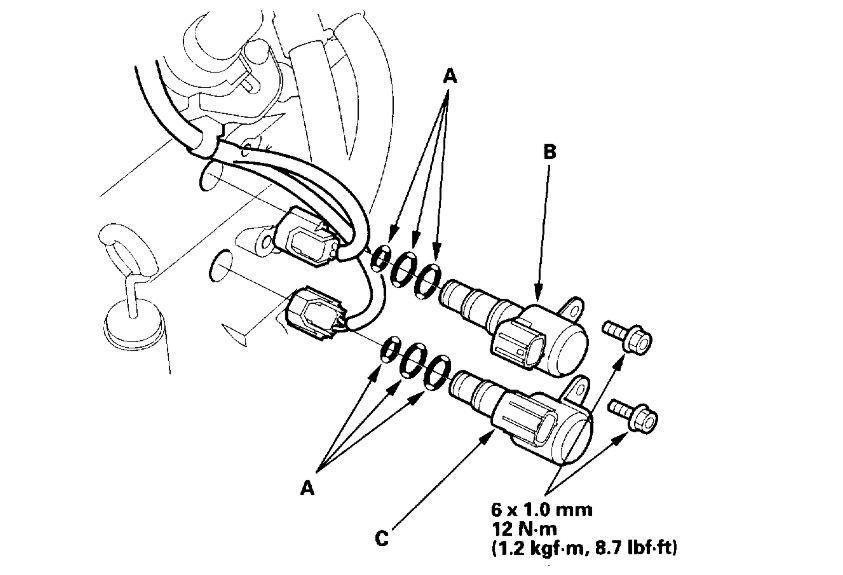 A
B
A
C
6 x 1.0 mm
12 N·m
(1.2 kgf·m, 8.7 lbf·ft)