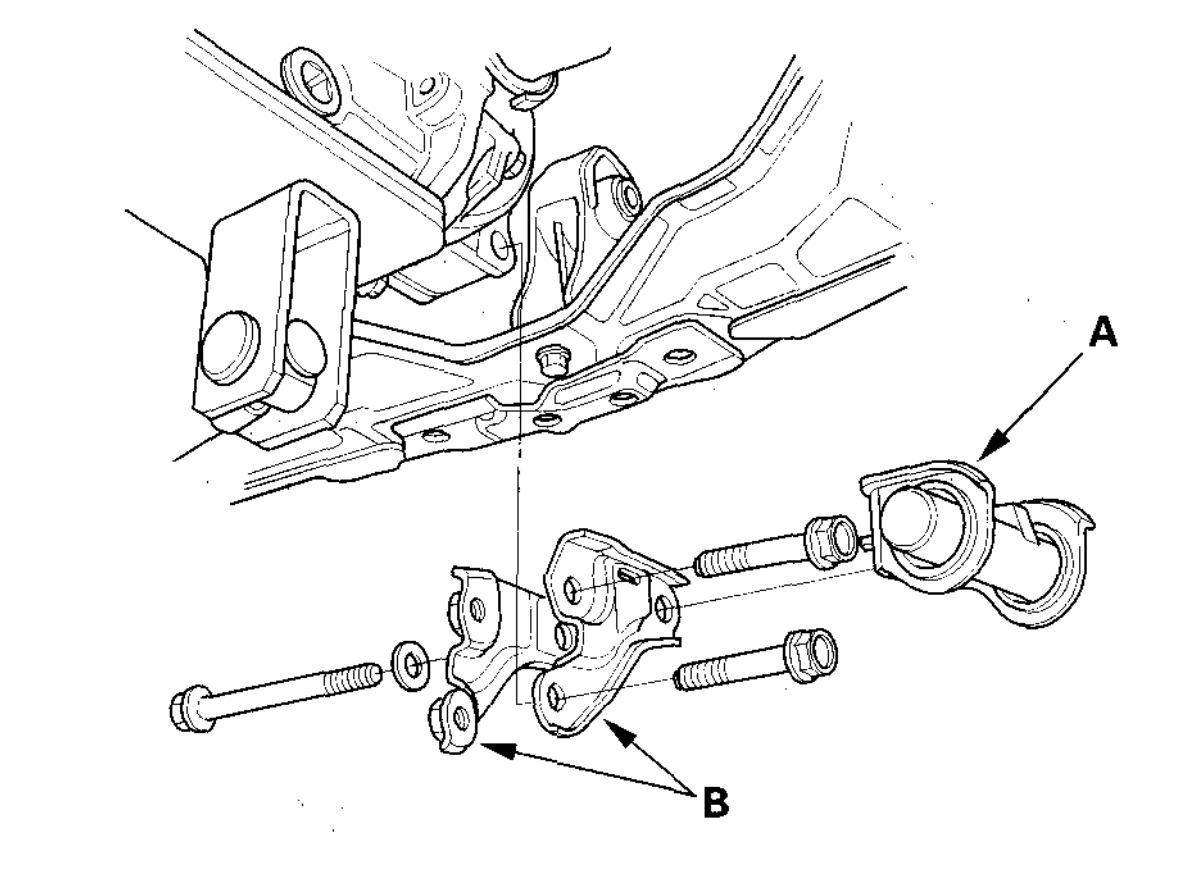 A

B