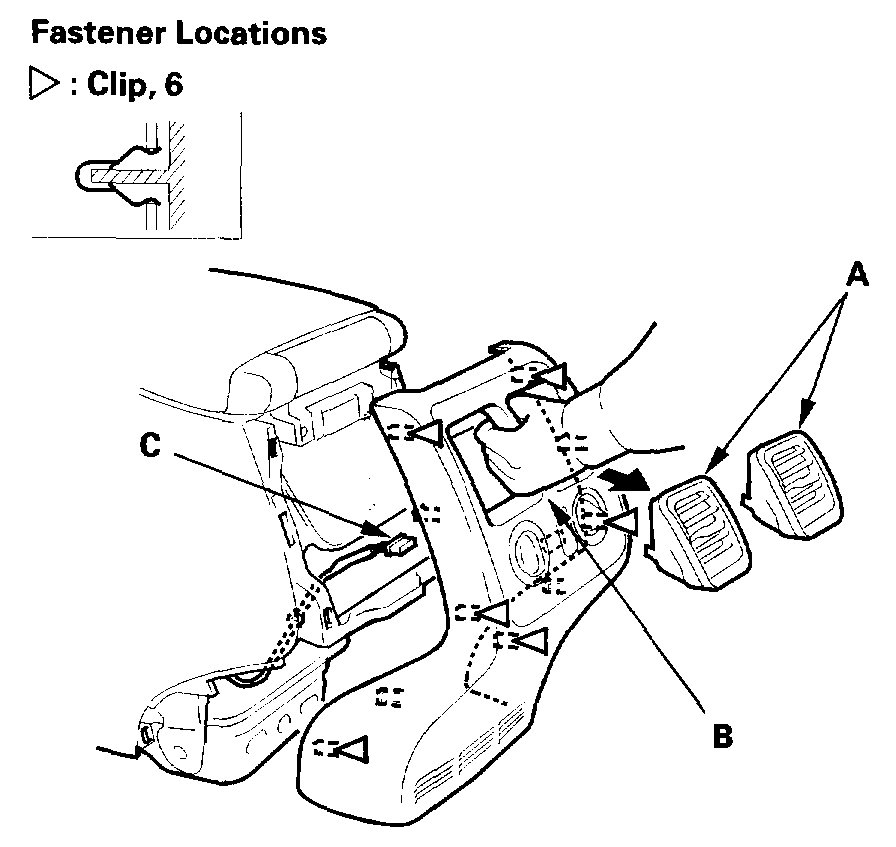 Fastener Locations

▷ : Clip, 6

A

C

B