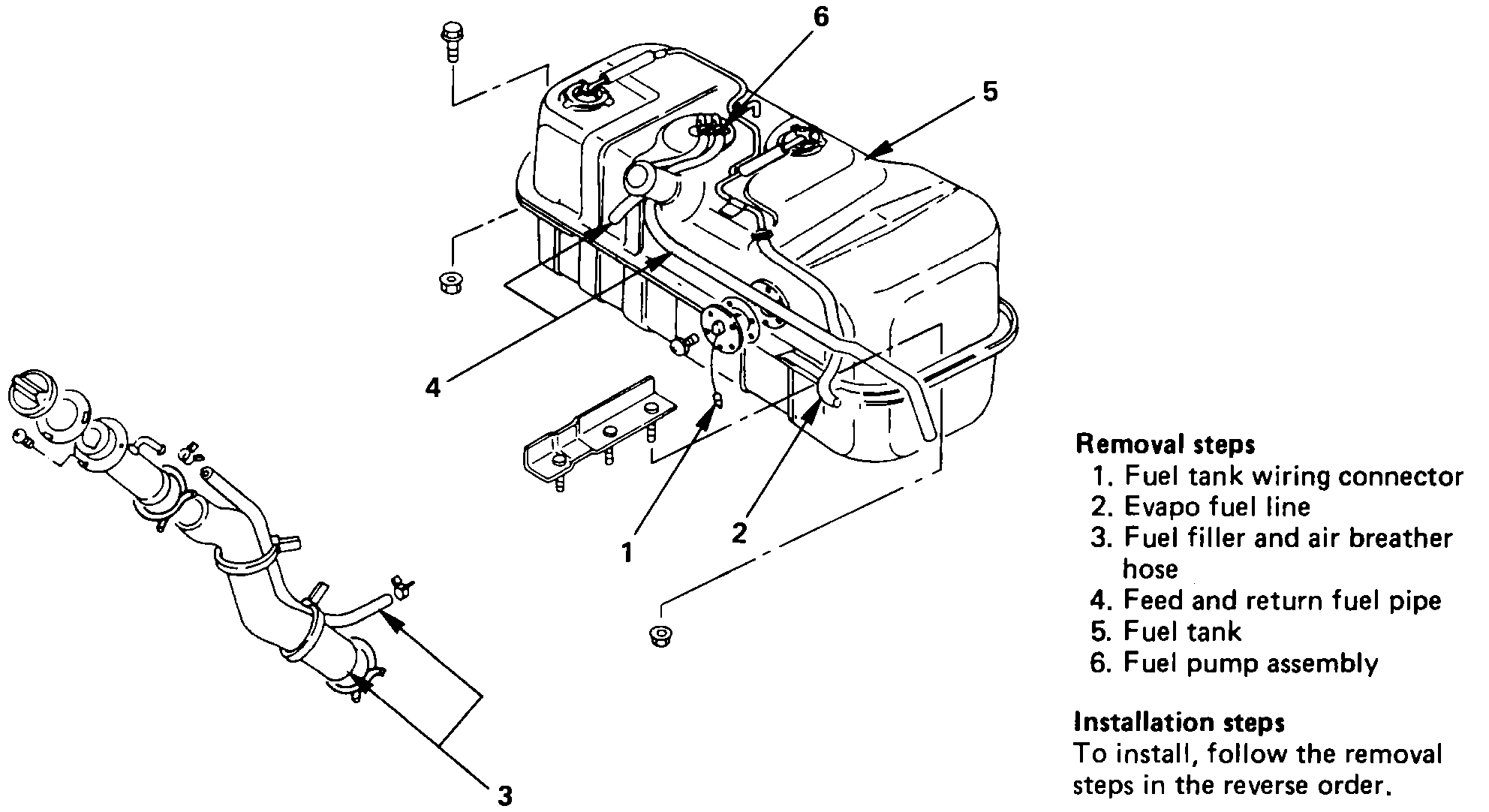 6
5
4
1
2
3

Removal steps
1. Fuel tank wiring connector
2. Evapo fuel line
3. Fuel filler and air breather hose
4. Feed and return fuel pipe
5. Fuel tank
6. Fuel pump assembly

Installation steps
To install, follow the removal steps in the reverse order.