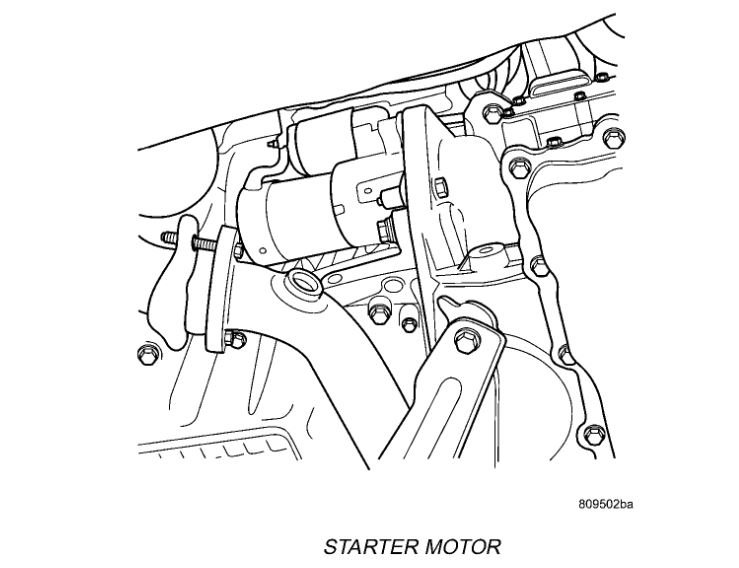 809502ba

STARTER MOTOR