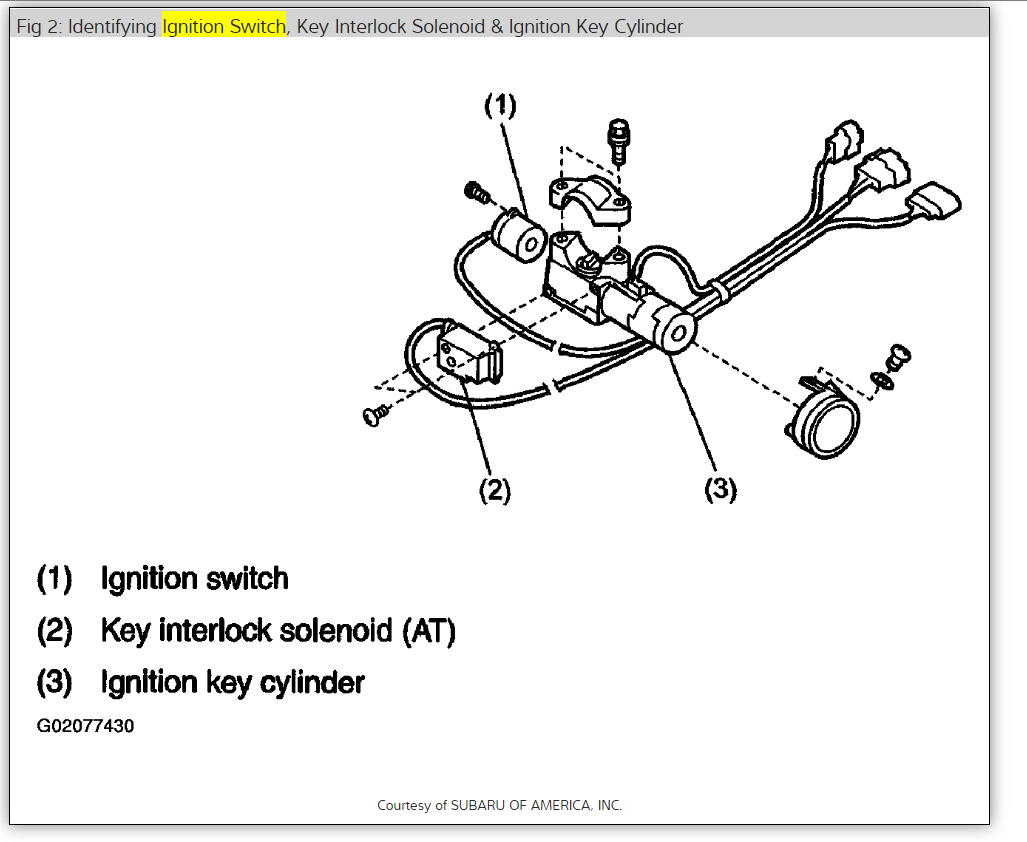 Fig 2: Identifying Ignition Switch, Key Interlock Solenoid & Ignition Key Cylinder

(1)

(2)

(3)

(1) Ignition switch

(2) Key interlock solenoid (AT)

(3) Ignition key cylinder

G02077430

Courtesy of SUBARU OF AMERICA, INC.