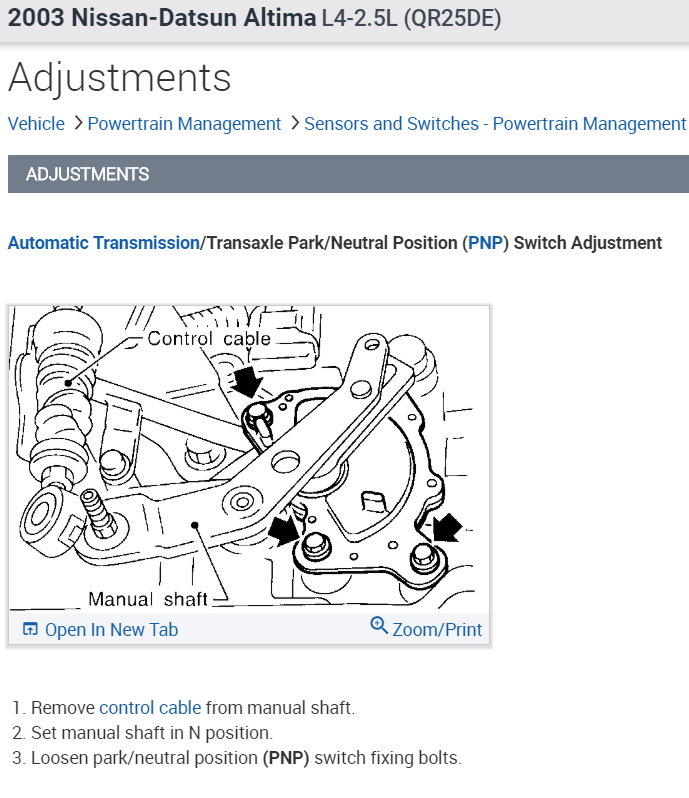 2003 Nissan-Datsun Altima L4-2.5L (QR25DE)

Adjustments

Vehicle > Powertrain Management > Sensors and Switches - Powertrain Management

ADJUSTMENTS

Automatic Transmission/Transaxle Park/Neutral Position (PNP) Switch Adjustment

Control cable

Manual shaft

Open In New Tab

Zoom/Print

1. Remove control cable from manual shaft.
2. Set manual shaft in N position.
3. Loosen park/neutral position (PNP) switch fixing bolts.