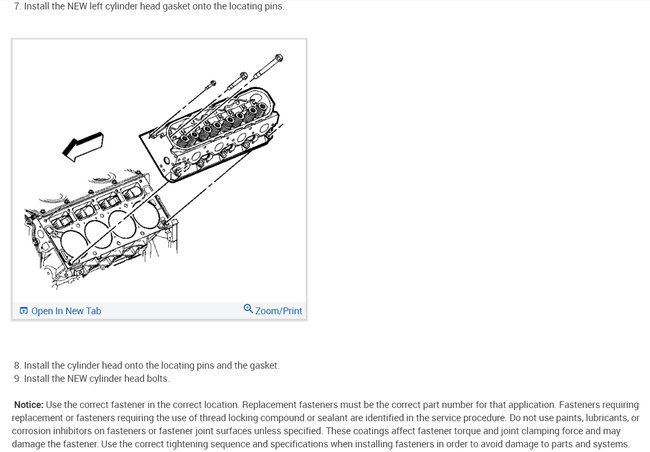 7. Install the NEW left cylinder head gasket onto the locating pins.

Open In New Tab

Zoom/Print

8. Install the cylinder head onto the locating pins and the gasket.
9. Install the NEW cylinder head bolts.

Notice: Use the correct fastener in the correct location. Replacement fasteners must be the correct part number for that application. Fasteners requiring replacement or fasteners requiring the use of thread locking compound or sealant are identified in the service procedure. Do not use paints, lubricants, or corrosion inhibitors on fasteners or fastener joint surfaces unless specified. These coatings affect fastener torque and joint clamping force and may damage the fastener. Use the correct tightening sequence and specifications when installing fasteners in order to avoid damage to parts and systems.