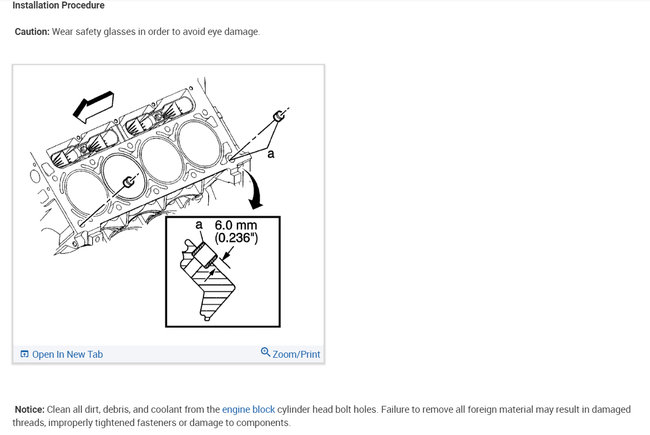 Installation Procedure

Caution: Wear safety glasses in order to avoid eye damage.

a

a 6.0 mm (0.236")

Open In New Tab

Zoom/Print

Notice: Clean all dirt, debris, and coolant from the engine block cylinder head bolt holes. Failure to remove all foreign material may result in damaged threads, improperly tightened fasteners or damage to components.