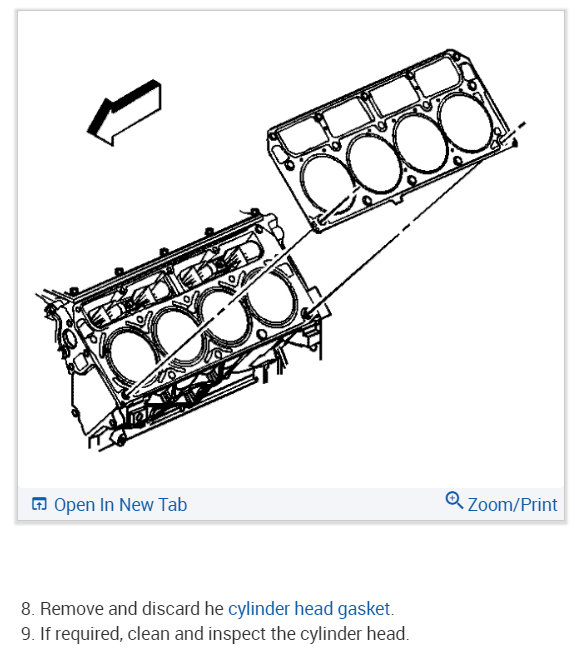 Open In New Tab

Zoom/Print

8. Remove and discard he cylinder head gasket.
9. If required, clean and inspect the cylinder head.