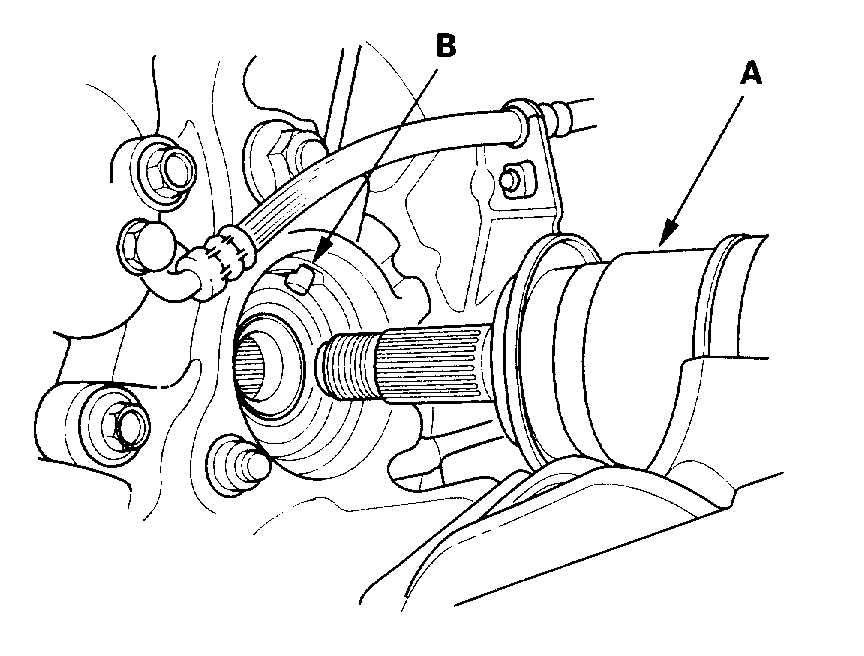 B
A