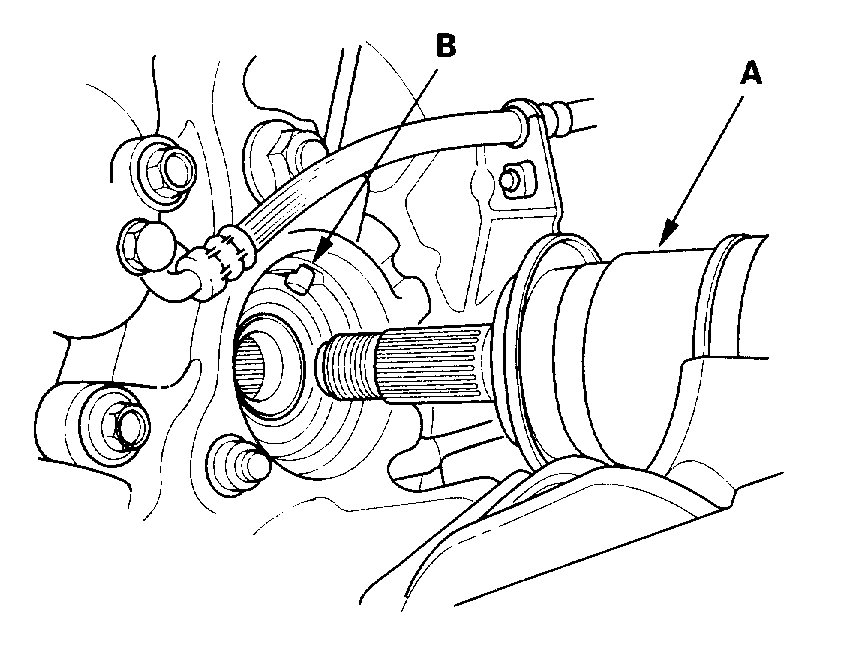 B
A