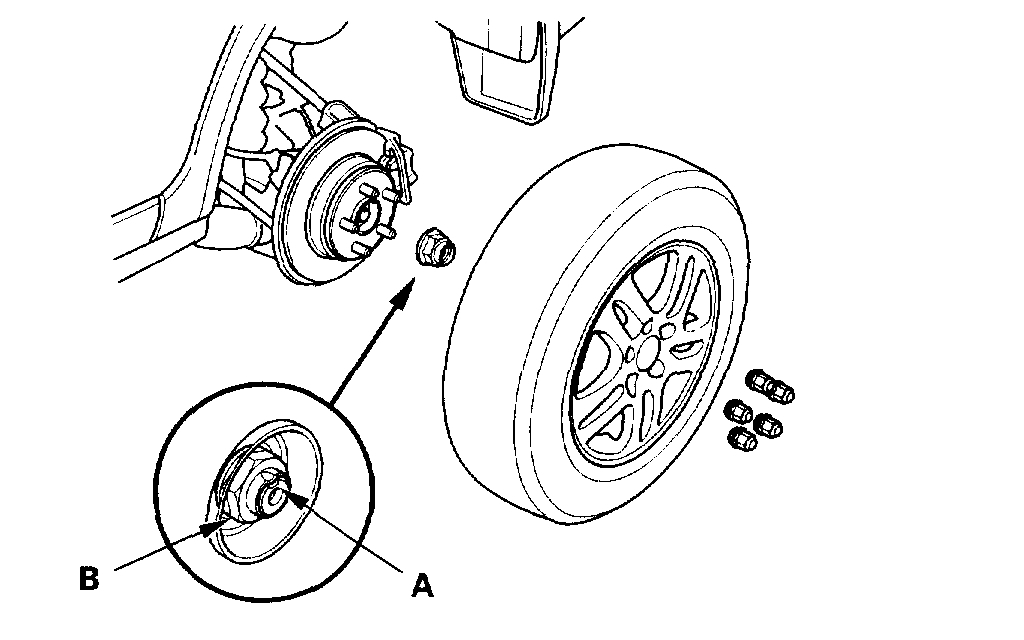 B
A