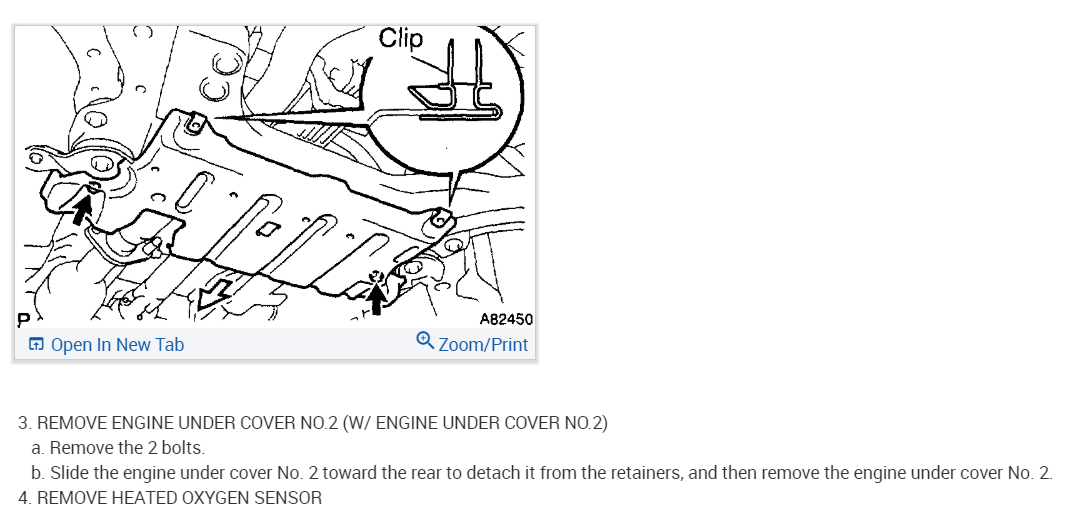 Clip

P

A82450

Open In New Tab

Zoom/Print

3. REMOVE ENGINE UNDER COVER NO.2 (W/ ENGINE UNDER COVER NO.2)

a. Remove the 2 bolts.

b. Slide the engine under cover No. 2 toward the rear to detach it from the retainers, and then remove the engine under cover No. 2.

4. REMOVE HEATED OXYGEN SENSOR