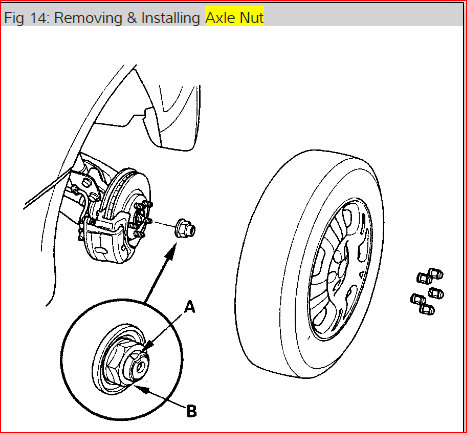 Fig 14: Removing & Installing Axle Nut

A

B