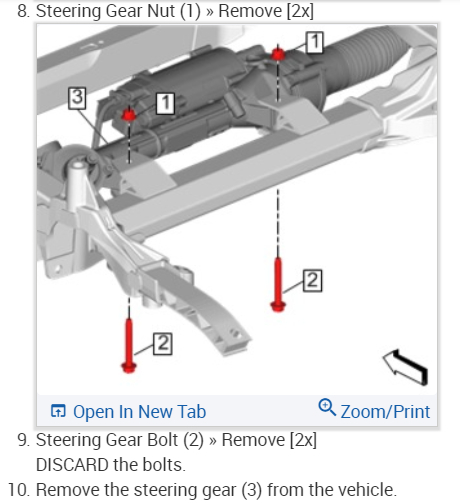 8. Steering Gear Nut (1) » Remove [2x]

1
3
1
2
2

Open In New Tab
Zoom/Print

9. Steering Gear Bolt (2) » Remove [2x]
DISCARD the bolts.

10. Remove the steering gear (3) from the vehicle.