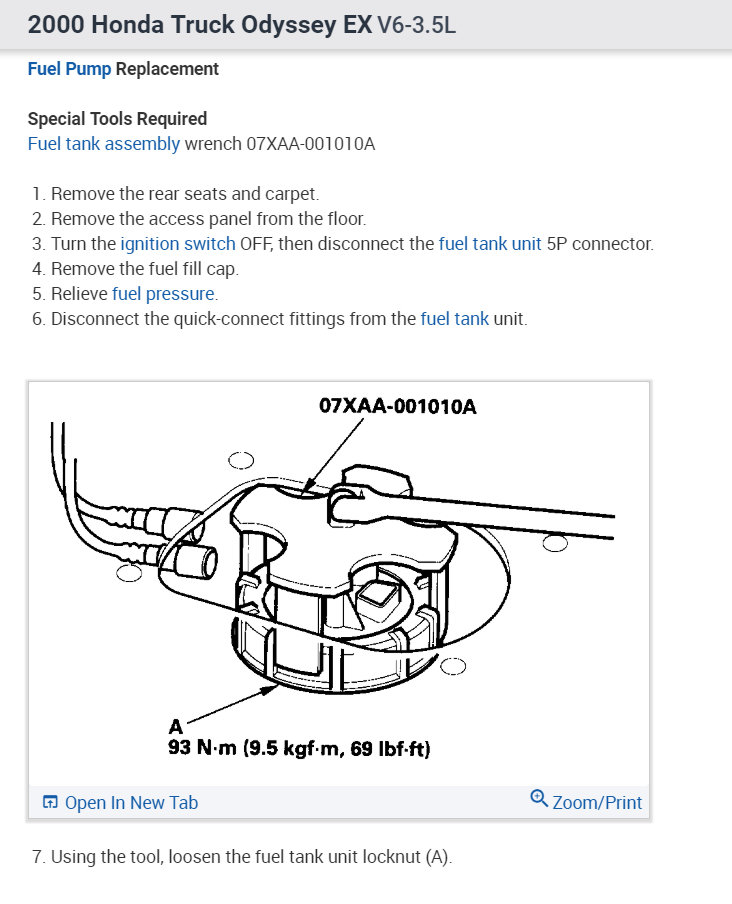 2000 Honda Truck Odyssey EX V6-3.5L

Fuel Pump Replacement

Special Tools Required
Fuel tank assembly wrench 07XAA-001010A

1. Remove the rear seats and carpet.
2. Remove the access panel from the floor.
3. Turn the ignition switch OFF, then disconnect the fuel tank unit 5P connector.
4. Remove the fuel fill cap.
5. Relieve fuel pressure.
6. Disconnect the quick-connect fittings from the fuel tank unit.

07XAA-001010A

A
93 N·m (9.5 kgf·m, 69 lbf·ft)

Open In New Tab
Zoom/Print

7. Using the tool, loosen the fuel tank unit locknut (A).