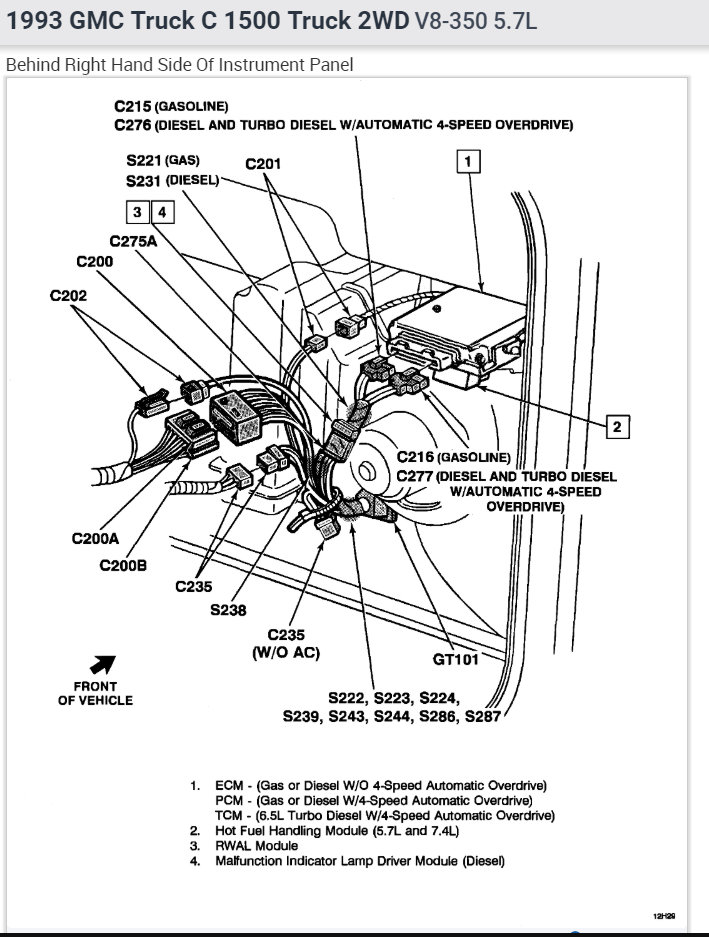 1993 GMC Truck C 1500 Truck 2WD V8-350 5.7L

Behind Right Hand Side Of Instrument Panel

C215 (GASOLINE)
C276 (DIESEL AND TURBO DIESEL W/AUTOMATIC 4-SPEED OVERDRIVE)

S221 (GAS)
S231 (DIESEL)

C201

1

3 4

C275A

C200

C202

2

C216 (GASOLINE)
C277 (DIESEL AND TURBO DIESEL W/AUTOMATIC 4-SPEED OVERDRIVE)

C200A

C200B

C235

S238

C235 (W/O AC)

GT101

FRONT OF VEHICLE

S222, S223, S224, S239, S243, S244, S286, S287

1. ECM - (Gas or Diesel W/O 4-Speed Automatic Overdrive)
PCM - (Gas or Diesel W/4-Speed Automatic Overdrive)
TCM - (6.5L Turbo Diesel W/4-Speed Automatic Overdrive)
2. Hot Fuel Handling Module (5.7L and 7.4L)
3. RWAL Module
4. Malfunction Indicator Lamp Driver Module (Diesel)

12H29