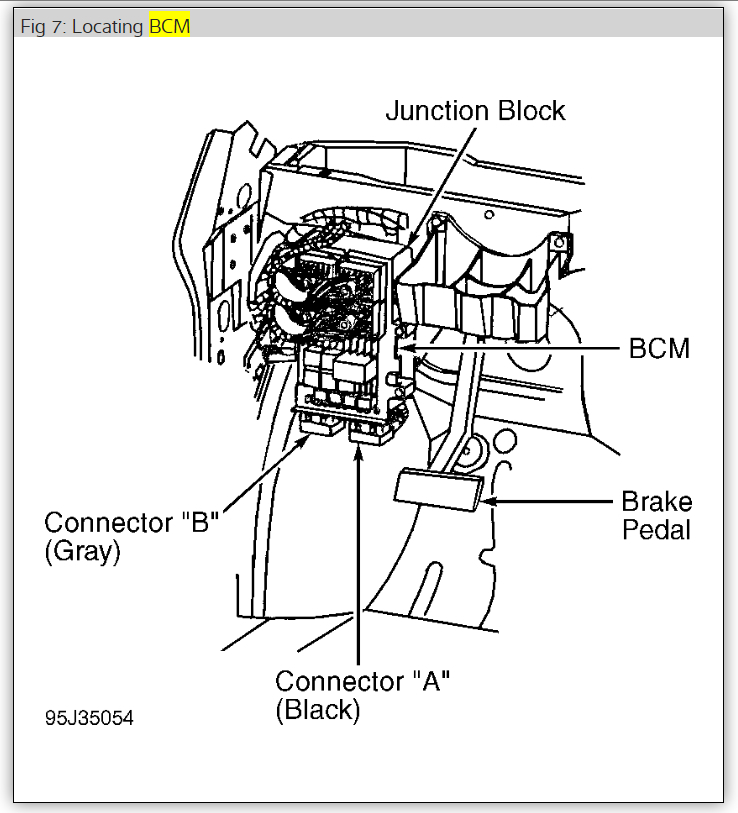 Fig 7: Locating BCM

Junction Block

BCM

Brake Pedal

Connector "B" (Gray)

Connector "A" (Black)

95J35054