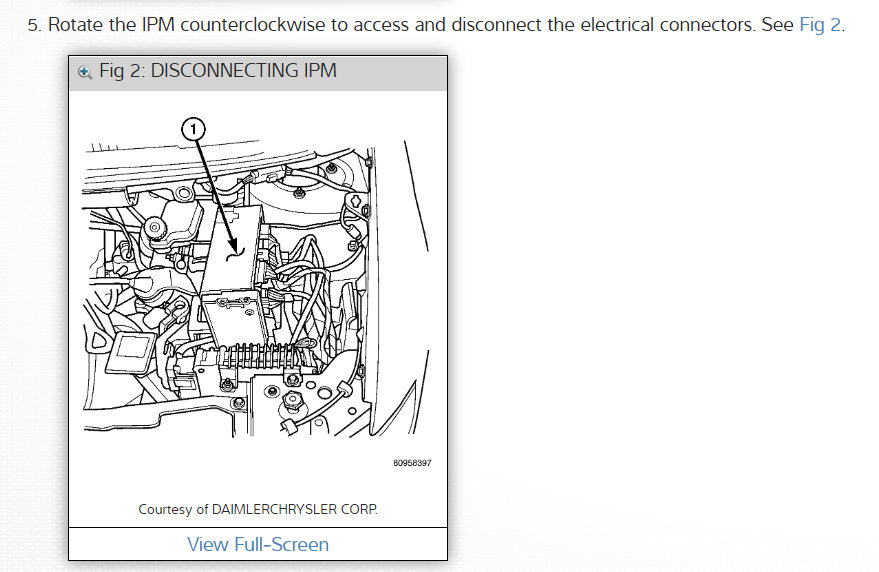 5. Rotate the IPM counterclockwise to access and disconnect the electrical connectors. See Fig 2.

Fig 2: DISCONNECTING IPM

1

80958397

Courtesy of DAIMLERCHRYSLER CORP.

View Full-Screen