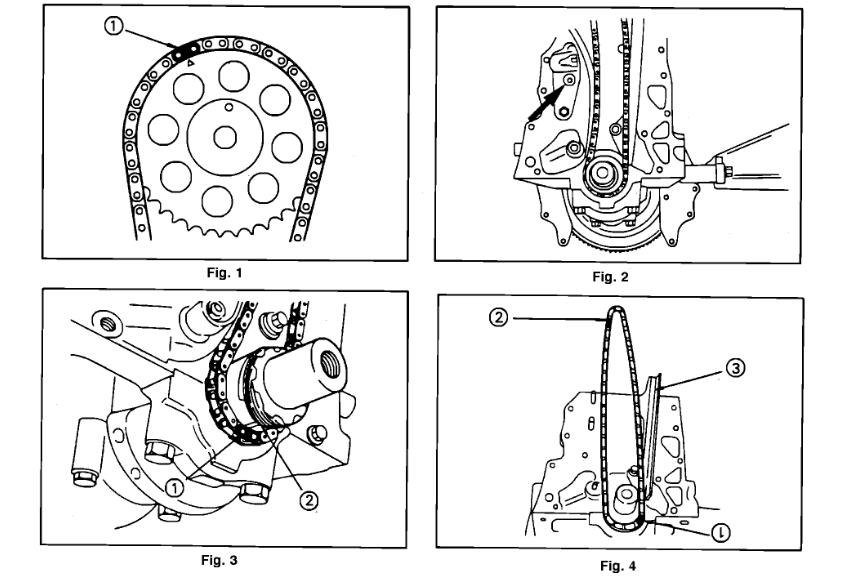 ①

Fig. 1

Fig. 2

①

②

Fig. 3

②

③

①

Fig. 4