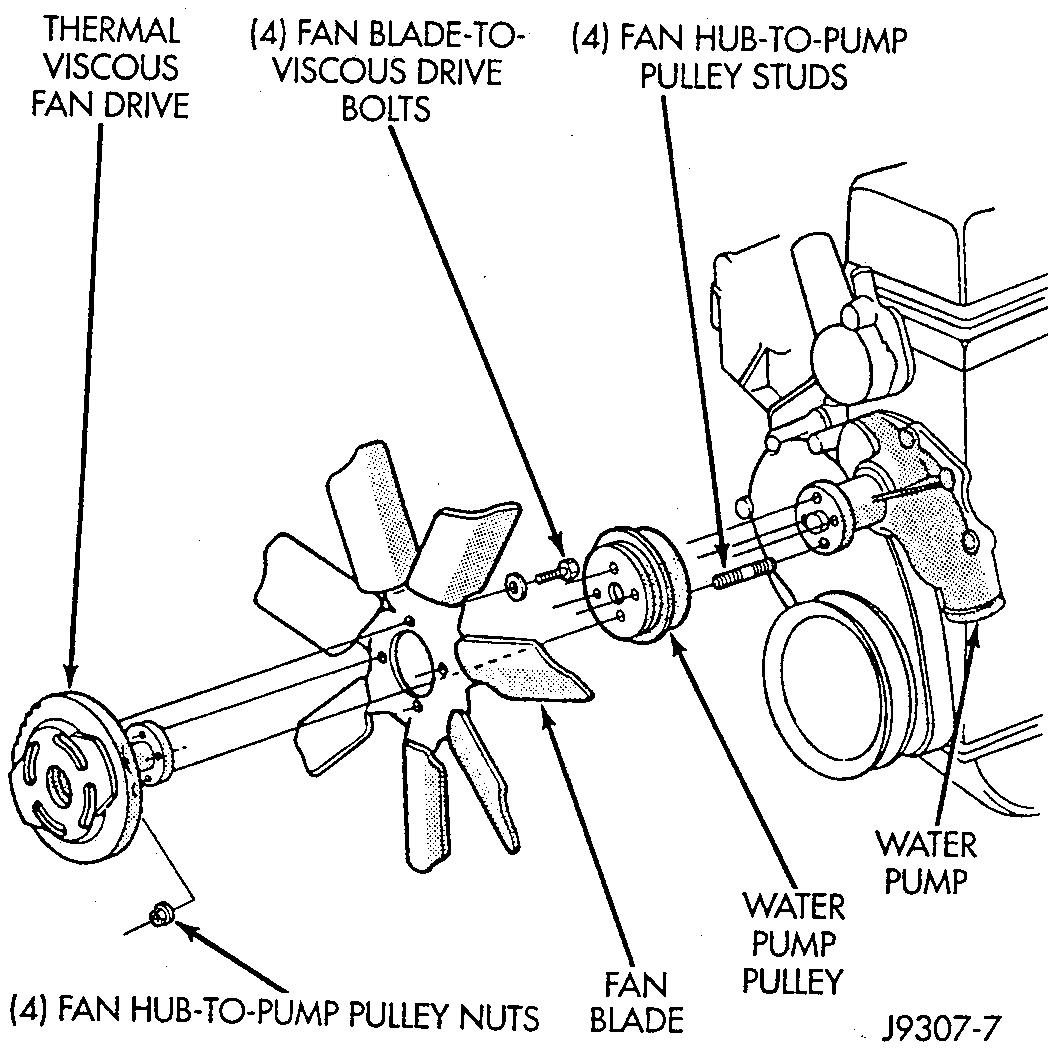 THERMAL VISCOUS FAN DRIVE

(4) FAN BLADE-TO-VISCOUS DRIVE BOLTS

(4) FAN HUB-TO-PUMP PULLEY STUDS

WATER PUMP

WATER PUMP PULLEY

FAN BLADE

(4) FAN HUB-TO-PUMP PULLEY NUTS

J9307-7