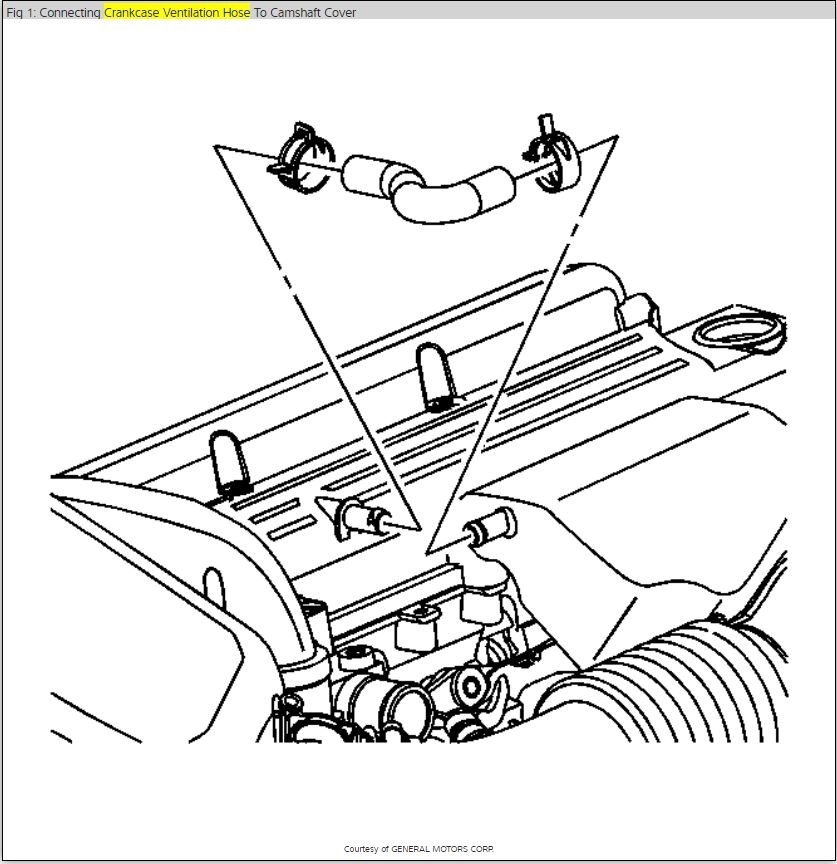 Fig 1: Connecting Crankcase Ventilation Hose To Camshaft Cover

Courtesy of GENERAL MOTORS CORP.