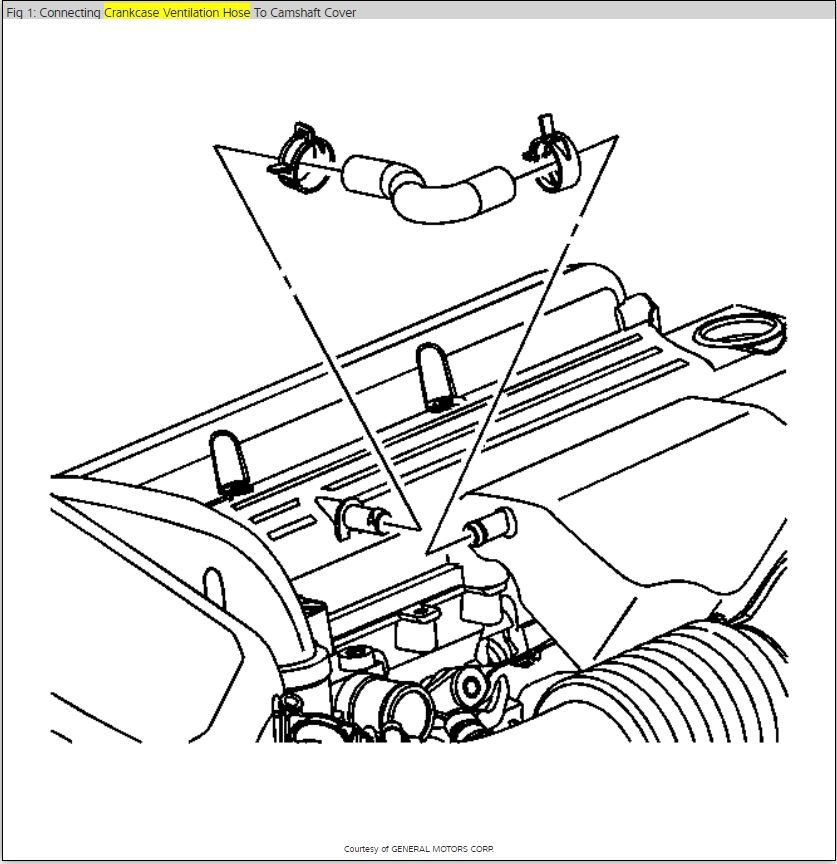 Fig 1: Connecting Crankcase Ventilation Hose To Camshaft Cover

Courtesy of GENERAL MOTORS CORP.