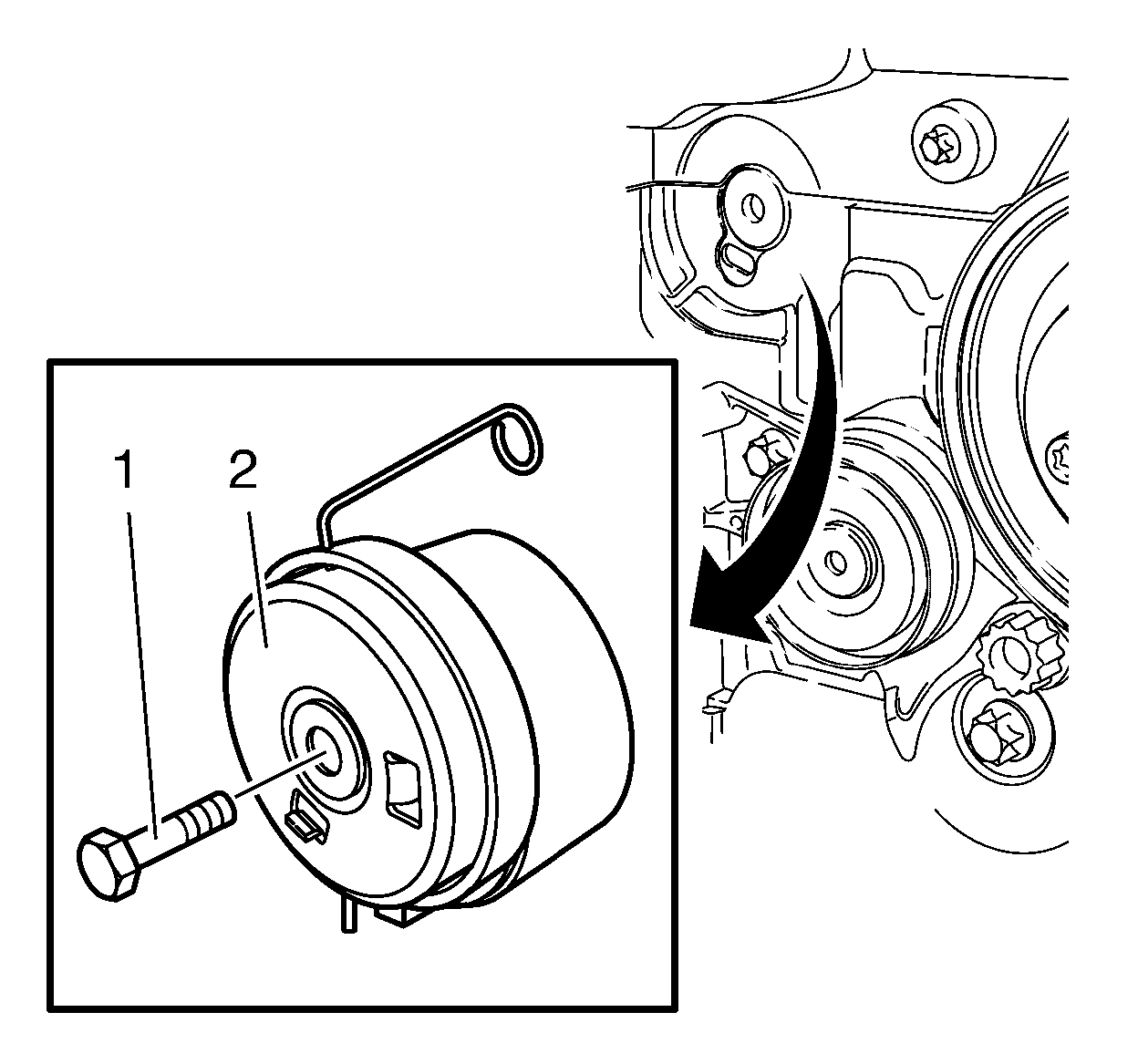 1
2