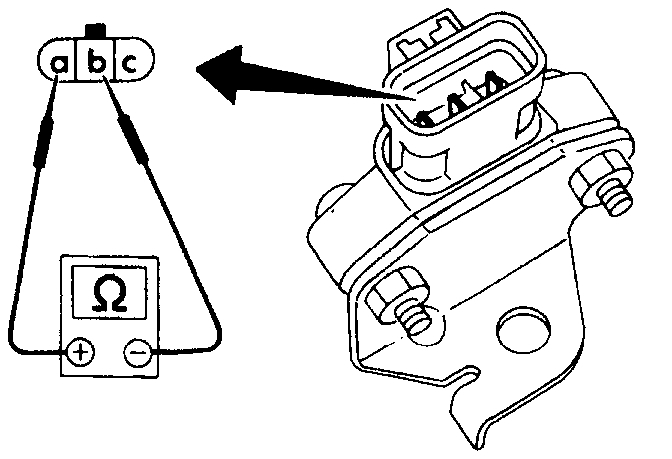 a b c

Ω

+ −