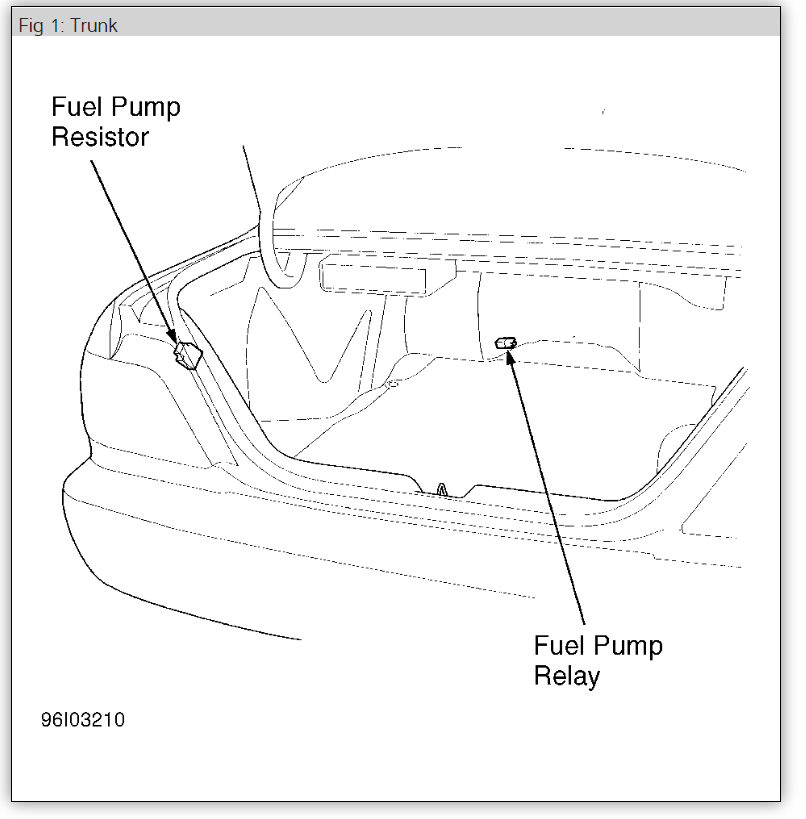 Fig 1: Trunk

Fuel Pump Resistor

Fuel Pump Relay

96I03210