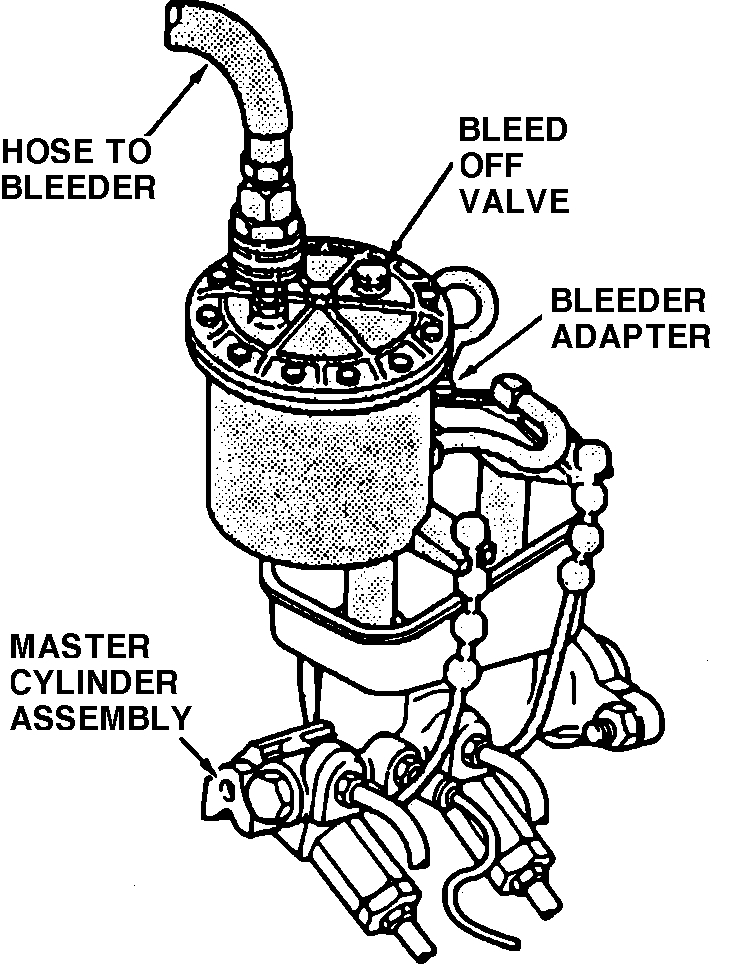 HOSE TO BLEEDER

BLEED OFF VALVE

BLEEDER ADAPTER

MASTER CYLINDER ASSEMBLY