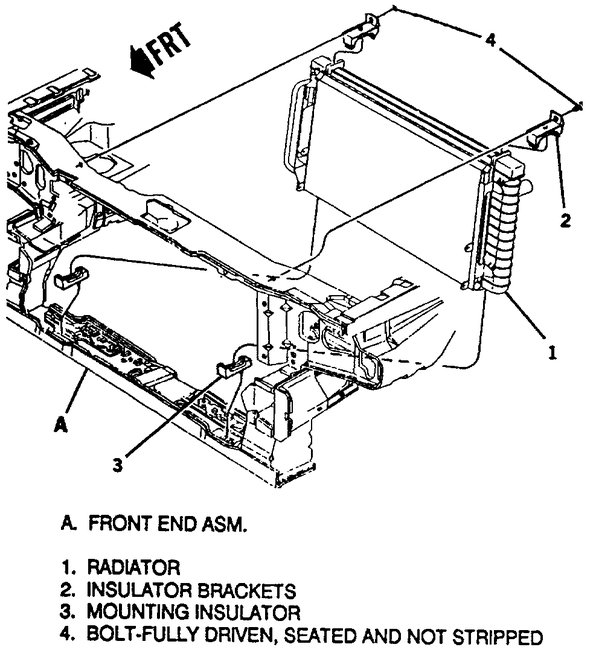 FRT

4

2

1

A

3

A. FRONT END ASM.

1. RADIATOR
2. INSULATOR BRACKETS
3. MOUNTING INSULATOR
4. BOLT-FULLY DRIVEN, SEATED AND NOT STRIPPED