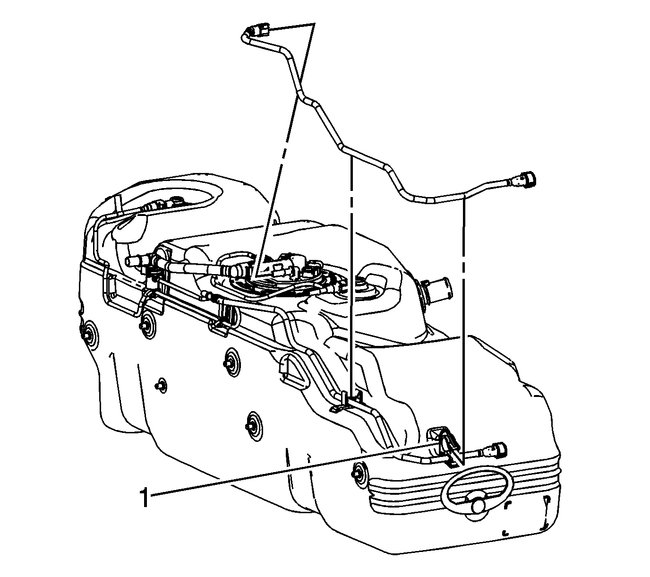 1