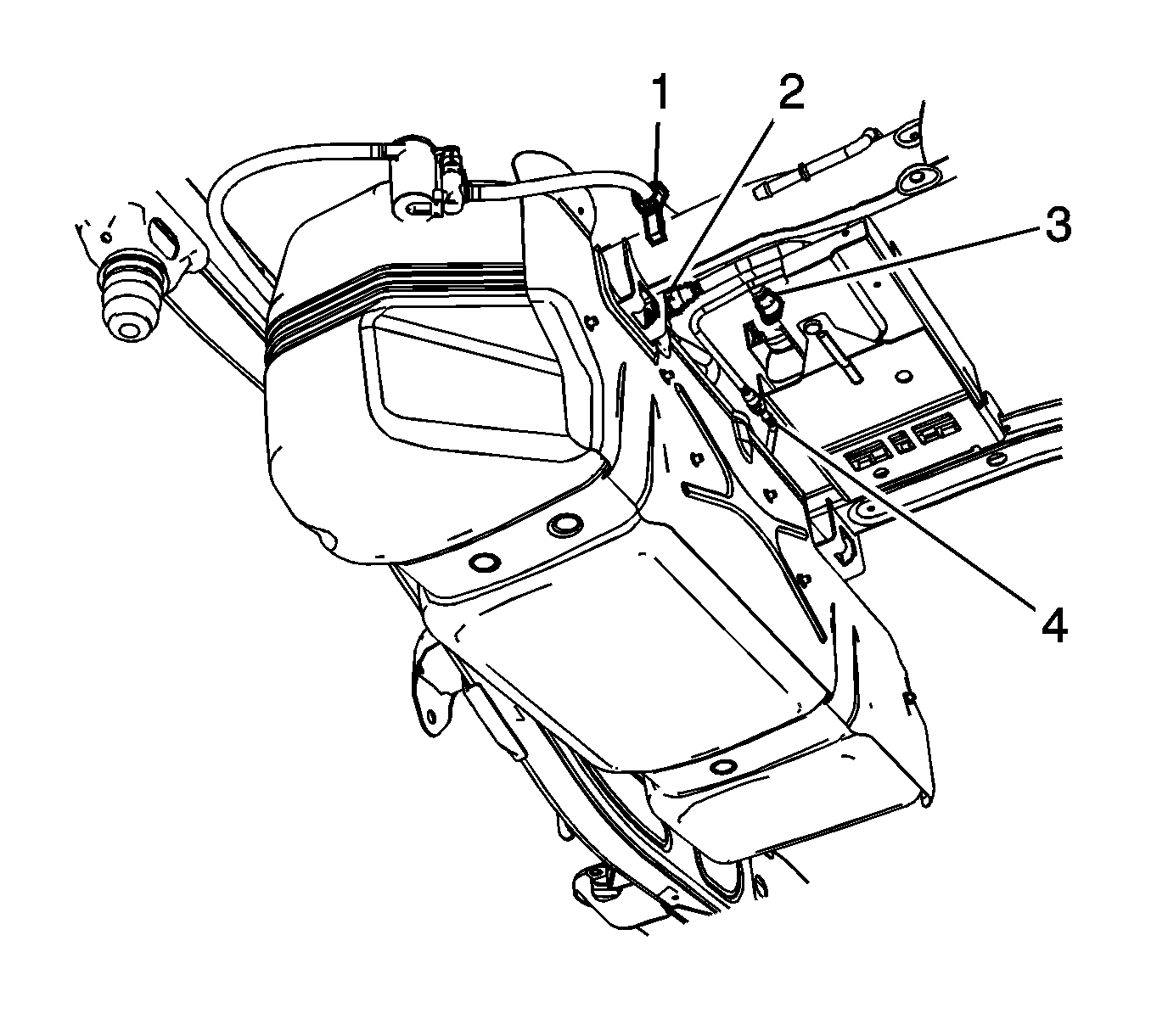 1
2
3
4